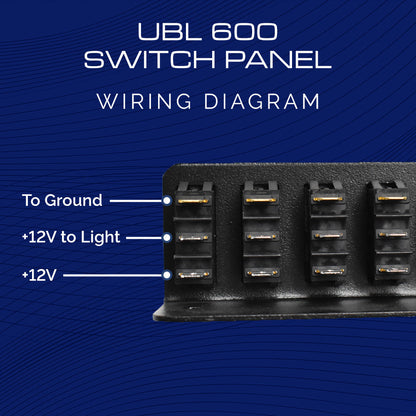 UBL 600
SWITCH PANEL

WIRING DIAGRAM

To Ground

+12V to Light

+12V