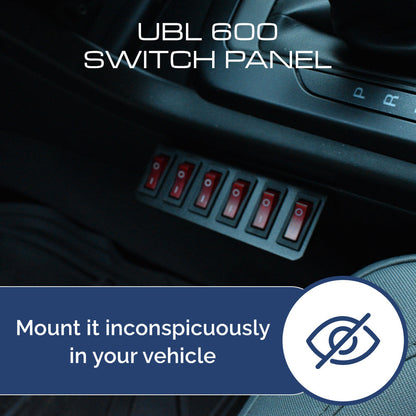 UBL 600
SWITCH PANEL

P R

Mount it inconspicuously in your vehicle