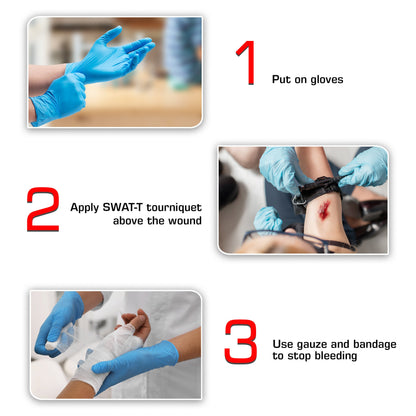 1
Put on gloves

2
Apply SWAT-T tourniquet above the wound

3
Use gauze and bandage to stop bleeding