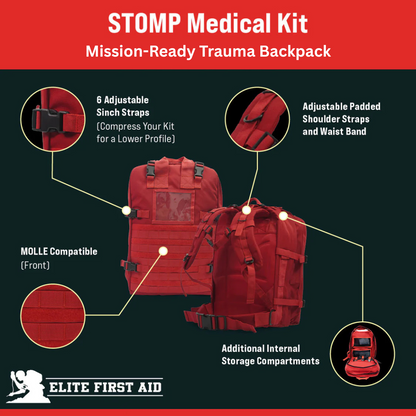 STOMP Medical Kit
Mission-Ready Trauma Backpack

6 Adjustable Sinch Straps
(Compress Your Kit for a Lower Profile)

Adjustable Padded Shoulder Straps and Waist Band

MOLLE Compatible
(Front)

Additional Internal Storage Compartments

ELITE FIRST AID