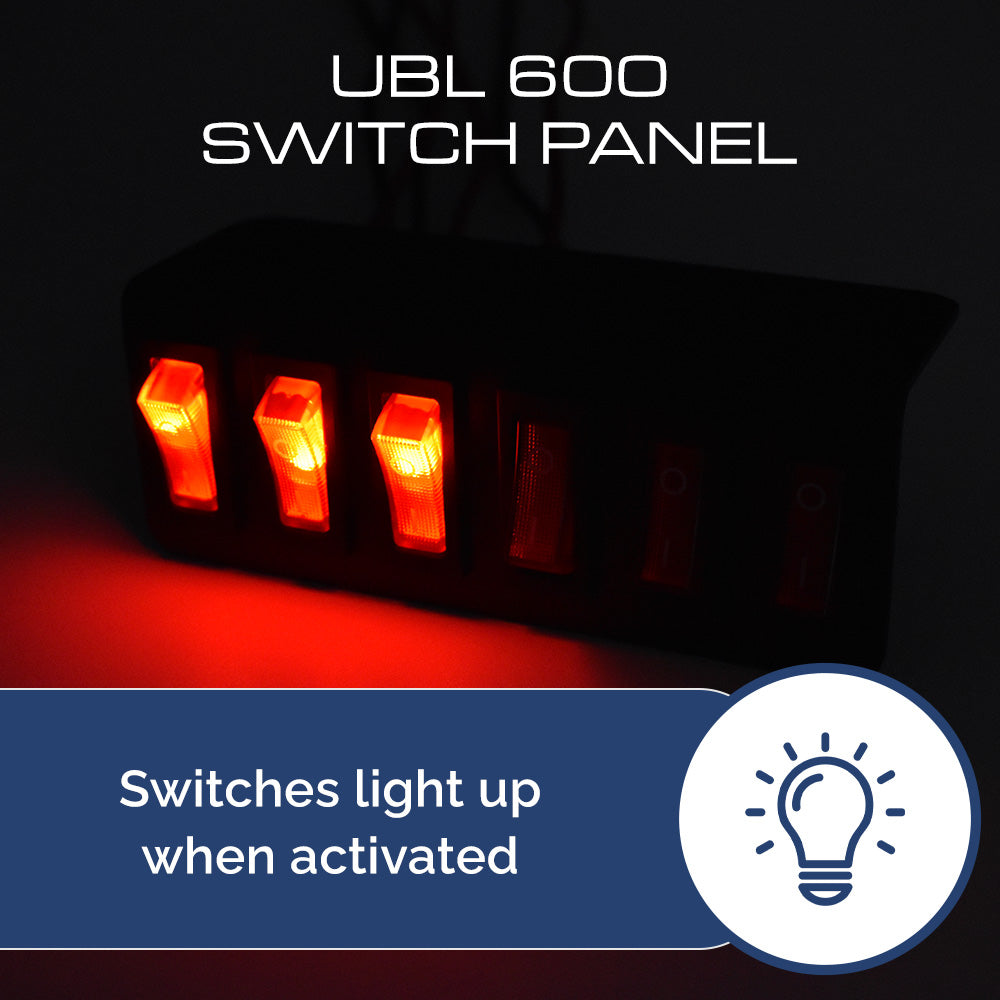 UBL 600
SWITCH PANEL

Switches light up when activated